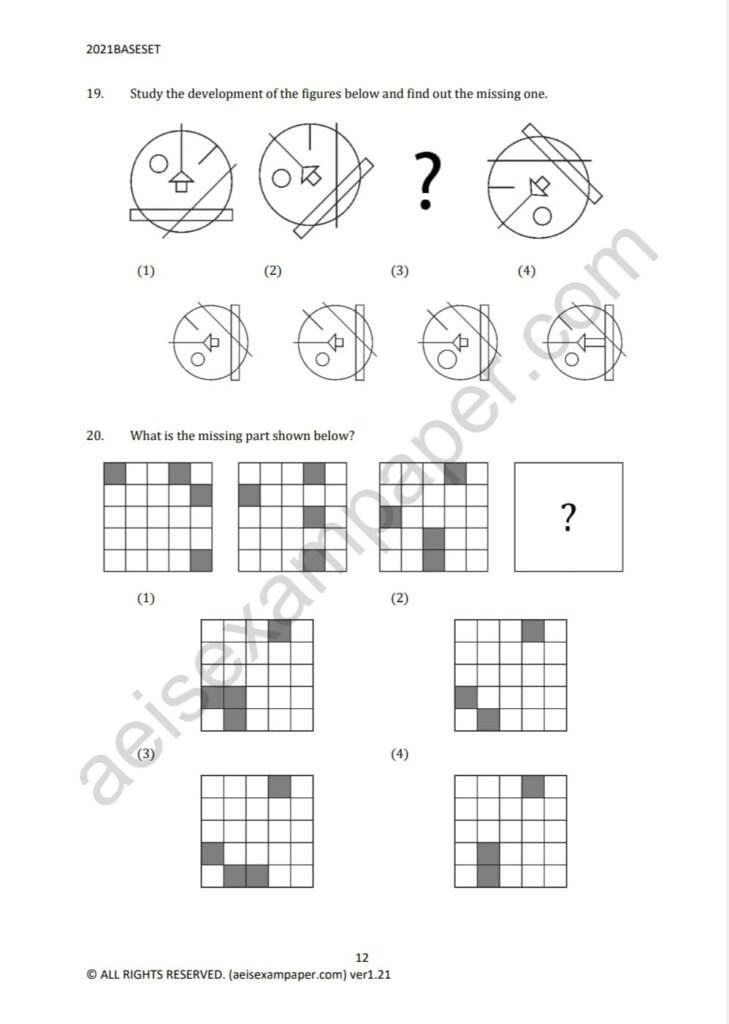 2021BASESET

19. Study the development of the figures below and find out the missing one.

?

(1) (2) (3) (4)

20. What is the missing part shown below?

?

(1) (2)

(3) (4)

aeisexampaper.com

12

© ALL RIGHTS RESERVED. (aeisexampaper.com) ver1.21